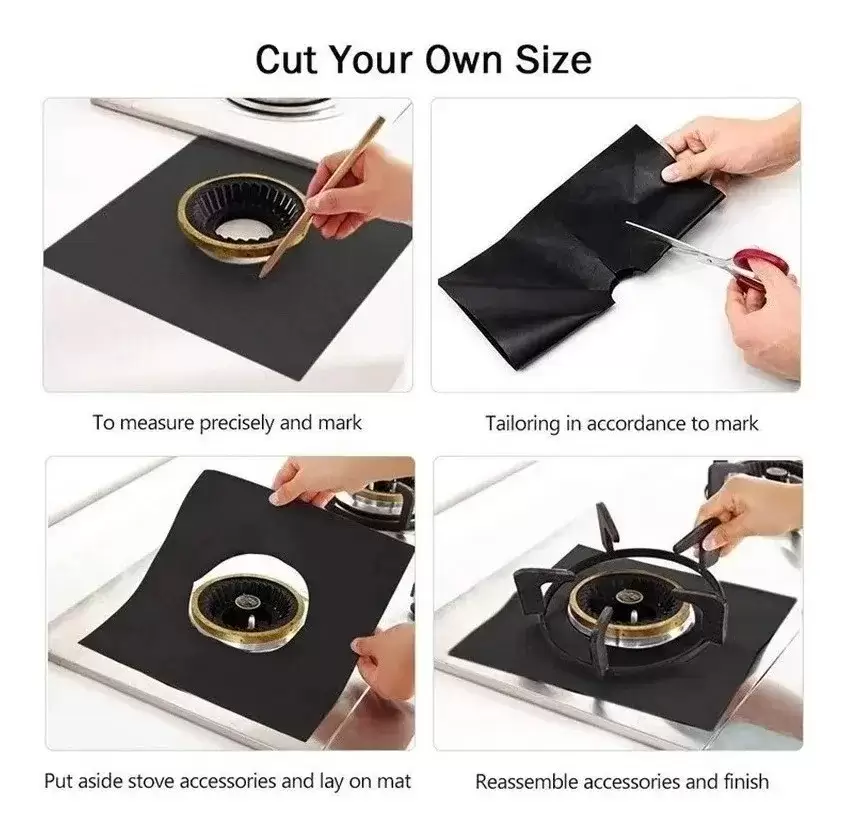 Cut Your Own Size

To measure precisely and mark

Tailoring in accordance to mark

Put aside stove accessories and lay on mat

Reassemble accessories and finish